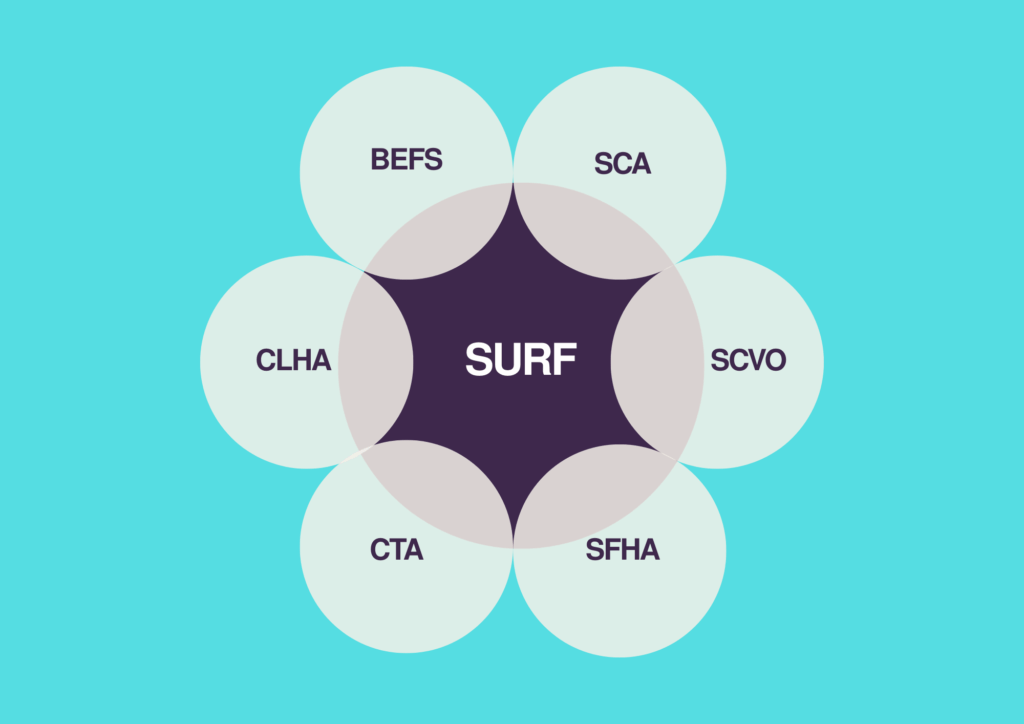 BEFS

SCA

CLHA

SURF

SCVO

CTA

SFHA